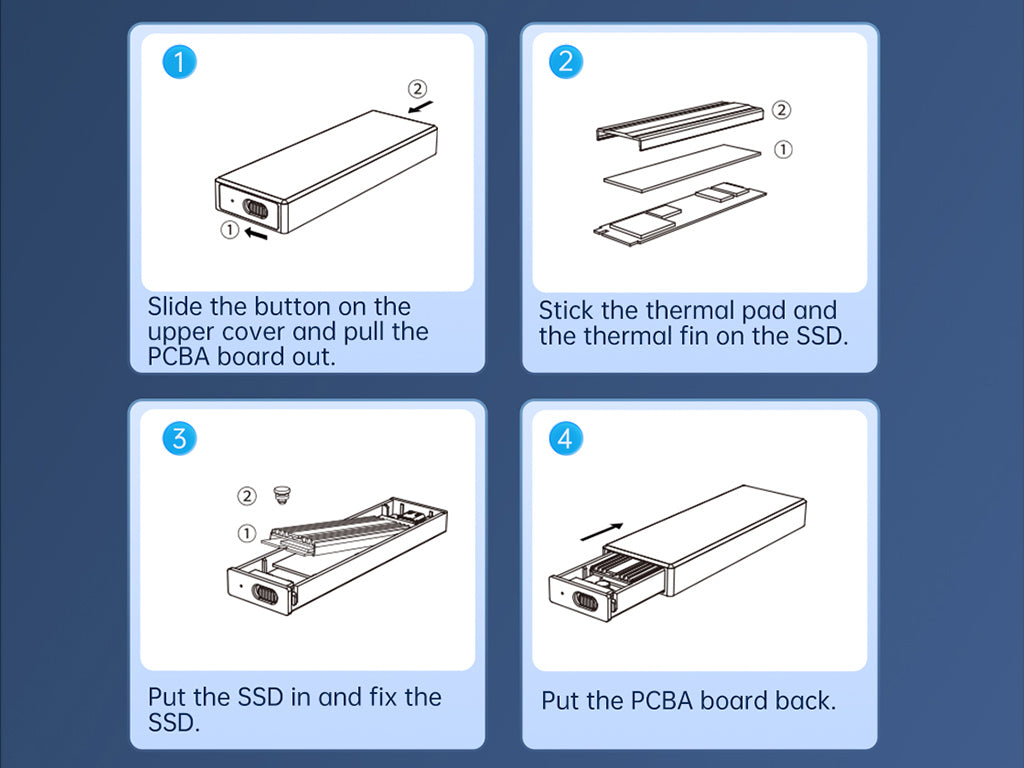 1

②

①

Slide the button on the upper cover and pull the PCBA board out.

2

②

①

Stick the thermal pad and the thermal fin on the SSD.

3

②

①

Put the SSD in and fix the SSD.

4

Put the PCBA board back.